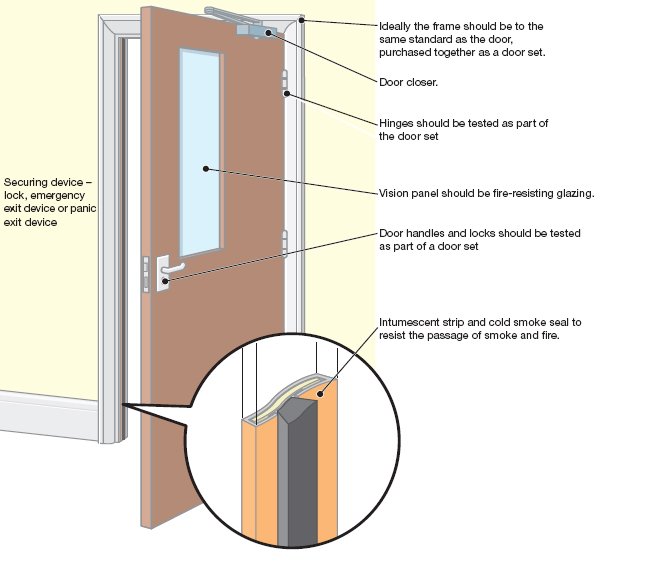 Ideally the frame should be to the same standard as the door, purchased together as a door set.

Door closer.

Hinges should be tested as part of the door set

Securing device – lock, emergency exit device or panic exit device

Vision panel should be fire-resisting glazing.

Door handles and locks should be tested as part of a door set

Intumescent strip and cold smoke seal to resist the passage of smoke and fire.