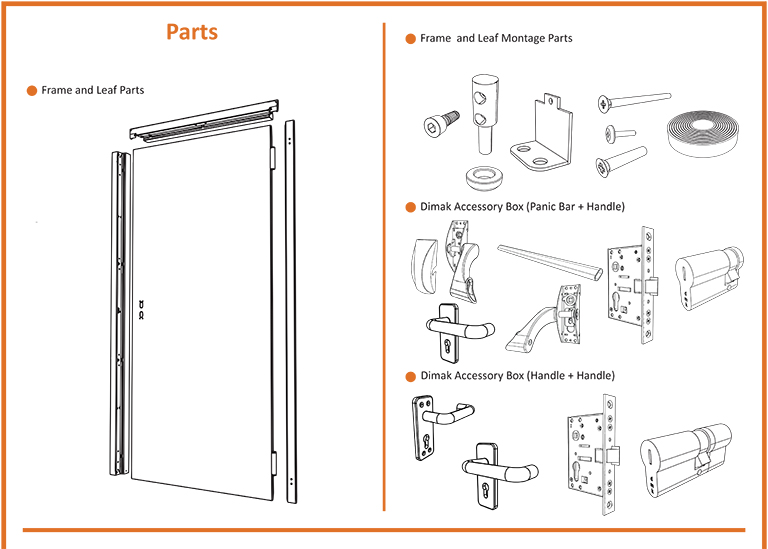 Parts

Frame and Leaf Parts

Frame and Leaf Montage Parts

Dimak Accessory Box (Panic Bar + Handle)

Dimak Accessory Box (Handle + Handle)